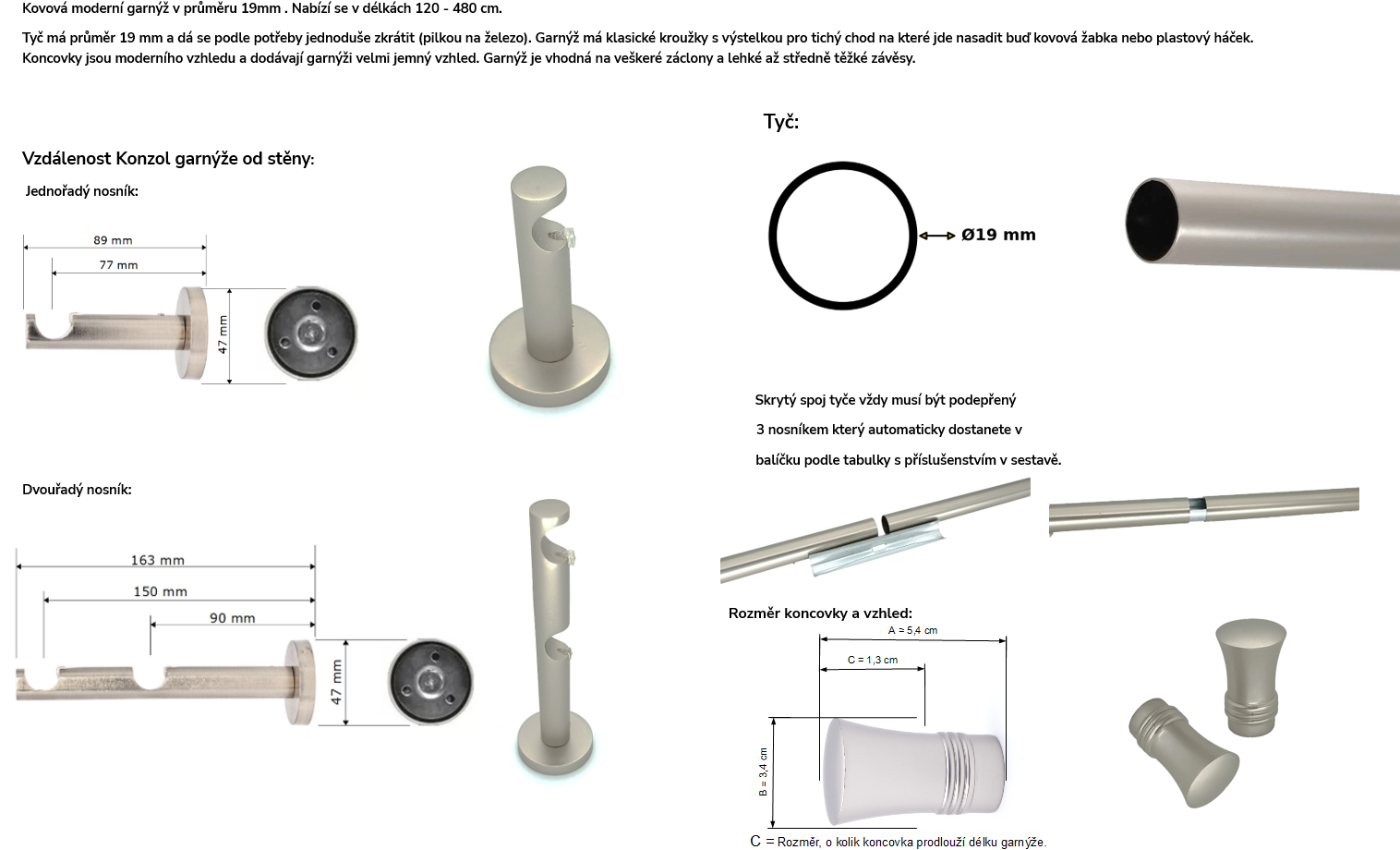 Kovová moderní garnýž v průměru 19mm . Nabízí se v délkách 120 - 480 cm.

Tyč má průměr 19 mm a dá se podle potřeby jednoduše zkrátit (pilkou na železo). Garnýž má klasické kroužky s výstelkou pro tichý chod na které jde nasadit buď kovová žabka nebo plastový háček. Koncovky jsou moderního vzhledu a dodávají garnýži velmi jemný vzhled. Garnýž je vhodná na veškeré záclony a lehké až středně těžké závěsy.

Vzdálenost Konzol garnýže od stěny:

Jednořadý nosník:

89 mm
77 mm
47 mm

Dvouřadý nosník:

163 mm
150 mm
90 mm
47 mm

Tyč:

Ø19 mm

Skrytý spoj tyče vždy musí být podepřený

3 nosníkem který automaticky dostanete v

balíčku podle tabulky s příslušenstvím v sestavě.

Rozměr koncovky a vzhled:

A = 5,4 cm
C = 1,3 cm
B = 3,4 cm

C = Rozměr, o kolik koncovka prodlouží délku garnýže.